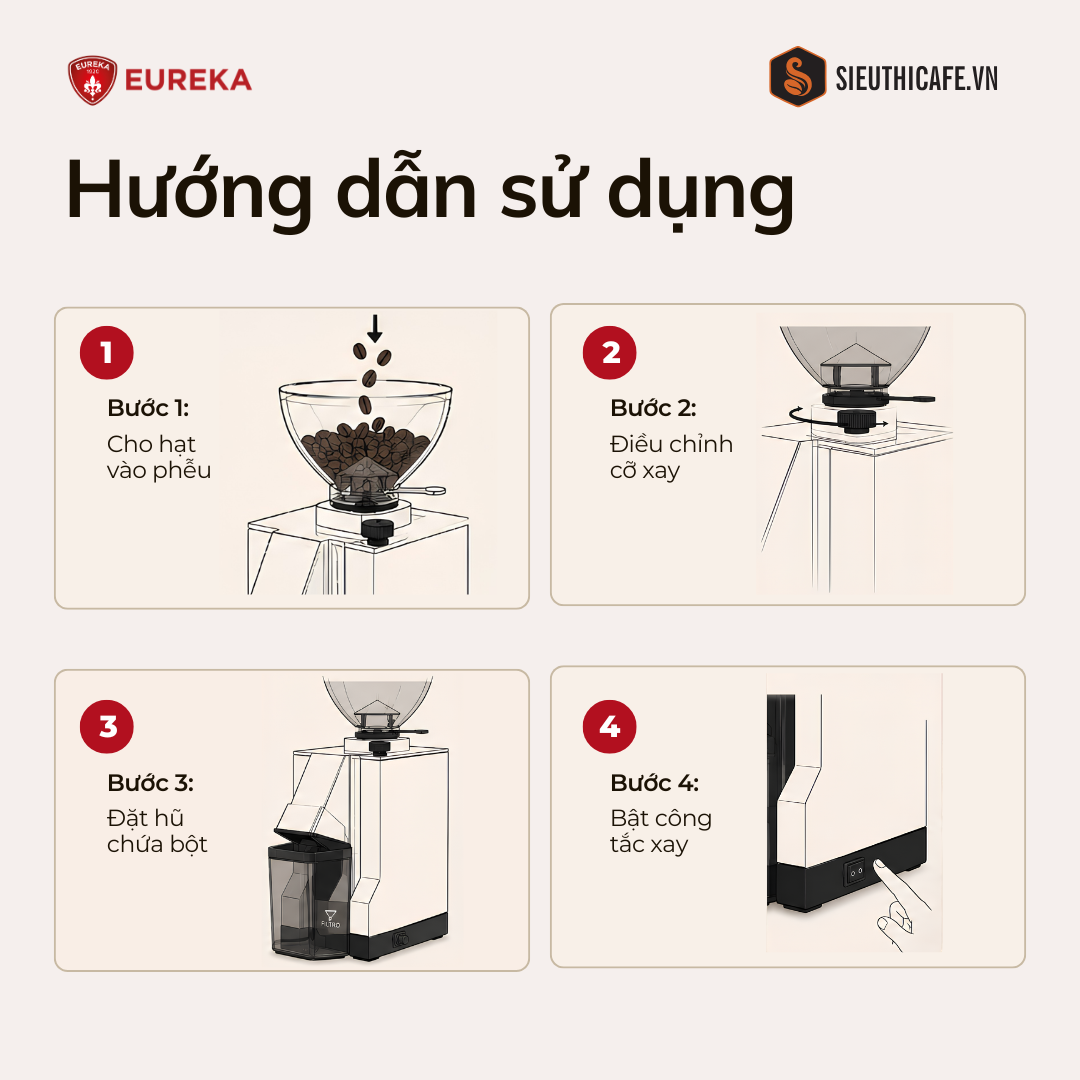 EUREKA

SIEUTHICAFE.VN

Hướng dẫn sử dụng

1
Bước 1:
Cho hạt vào phễu

2
Bước 2:
Điều chỉnh cỡ xay

3
Bước 3:
Đặt hũ chứa bột

FILTRO

4
Bước 4:
Bật công tắc xay