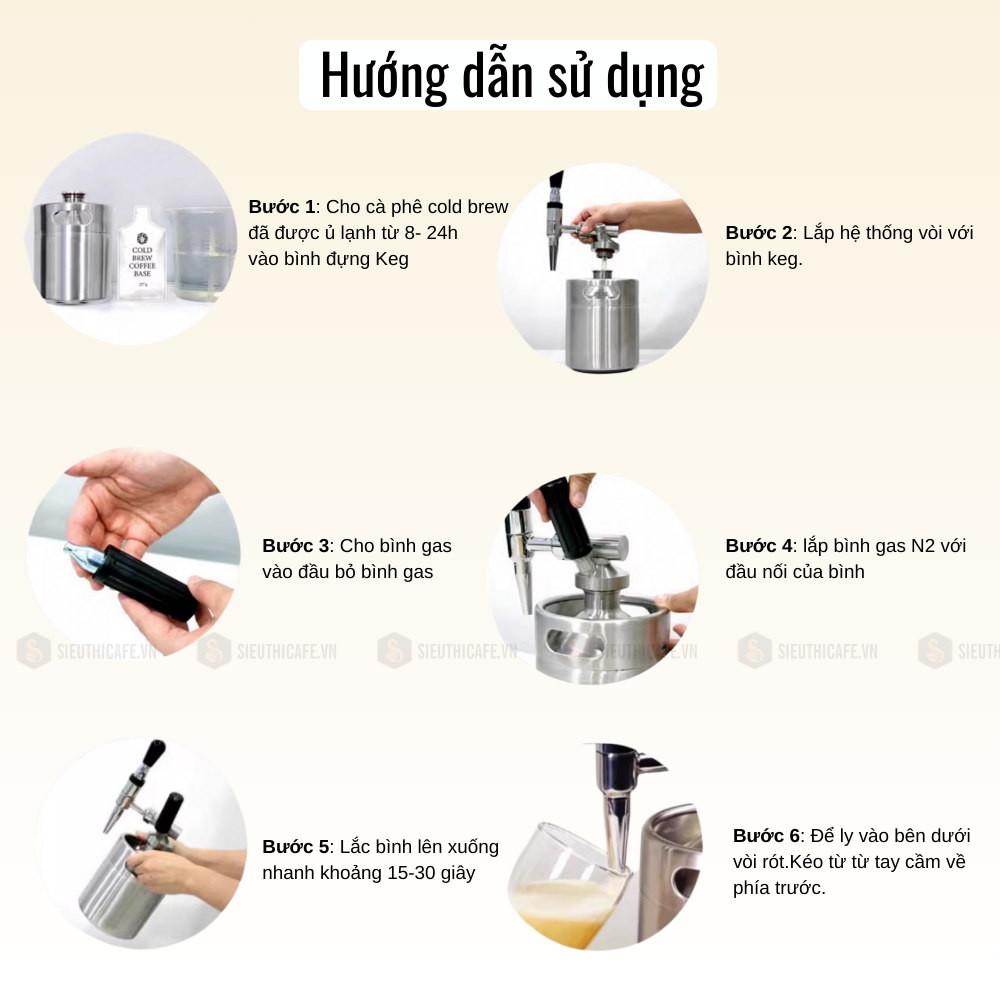 Hướng dẫn sử dụng

COLD BREW COFFEE BASE

Bước 1: Cho cà phê cold brew đã được ủ lạnh từ 8- 24h vào bình đựng Keg

Bước 2: Lắp hệ thống vòi với bình keg.

Bước 3: Cho bình gas vào đầu bỏ bình gas

Bước 4: lắp bình gas N2 với đầu nối của bình

SIEUTHICAFE.VN SIEUTHICAFE.VN SIEUTHICAFE.VN SIEUTHICAFE.VN SIEUTHICAFE.VN SIEUTH

Bước 5: Lắc bình lên xuống nhanh khoảng 15-30 giây

Bước 6: Để ly vào bên dưới vòi rót.Kéo từ từ tay cầm về phía trước.