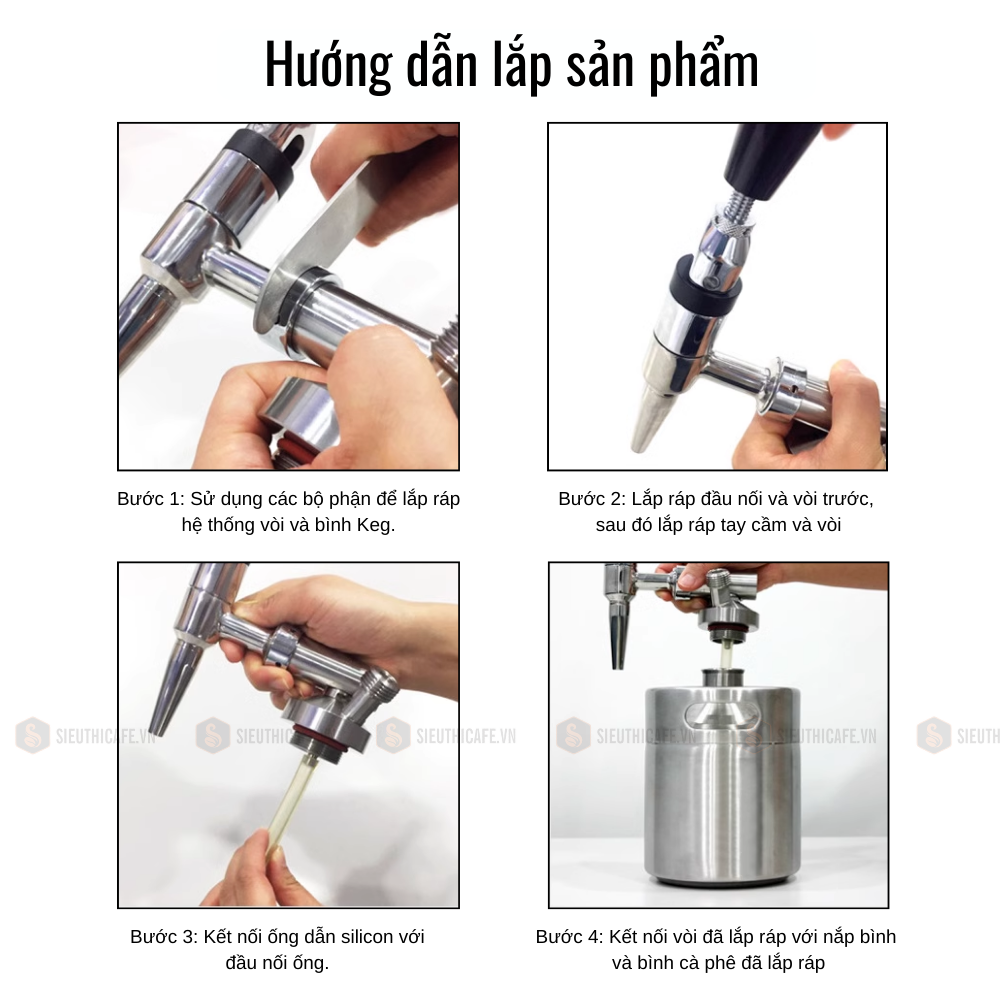 Hướng dẫn lắp sản phẩm

Bước 1: Sử dụng các bộ phận để lắp ráp hệ thống vòi và bình Keg.

Bước 2: Lắp ráp đầu nối và vòi trước, sau đó lắp ráp tay cầm và vòi

SIEUTHICAFE.VN SIEUTHICAFE.VN SIEUTHICAFE.VN SIEUTHICAFE.VN SIEUTHICAFE.VN SIEUTH

Bước 3: Kết nối ống dẫn silicon với đầu nối ống.

Bước 4: Kết nối vòi đã lắp ráp với nắp bình và bình cà phê đã lắp ráp