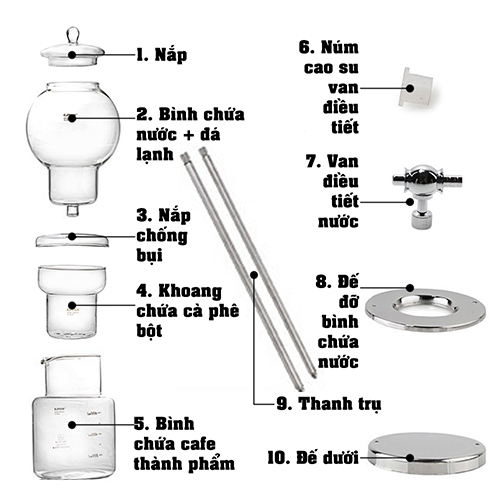 1. Nắp

2. Bình chứa nước + đá lạnh

3. Nắp chống bụi

4. Khoang chứa cà phê bột

5. Bình chứa cafe thành phẩm

6. Núm cao su van điều tiết

7. Van điều tiết nước

8. Đế đỡ bình chứa nước

9. Thanh trụ

10. Đế dưới